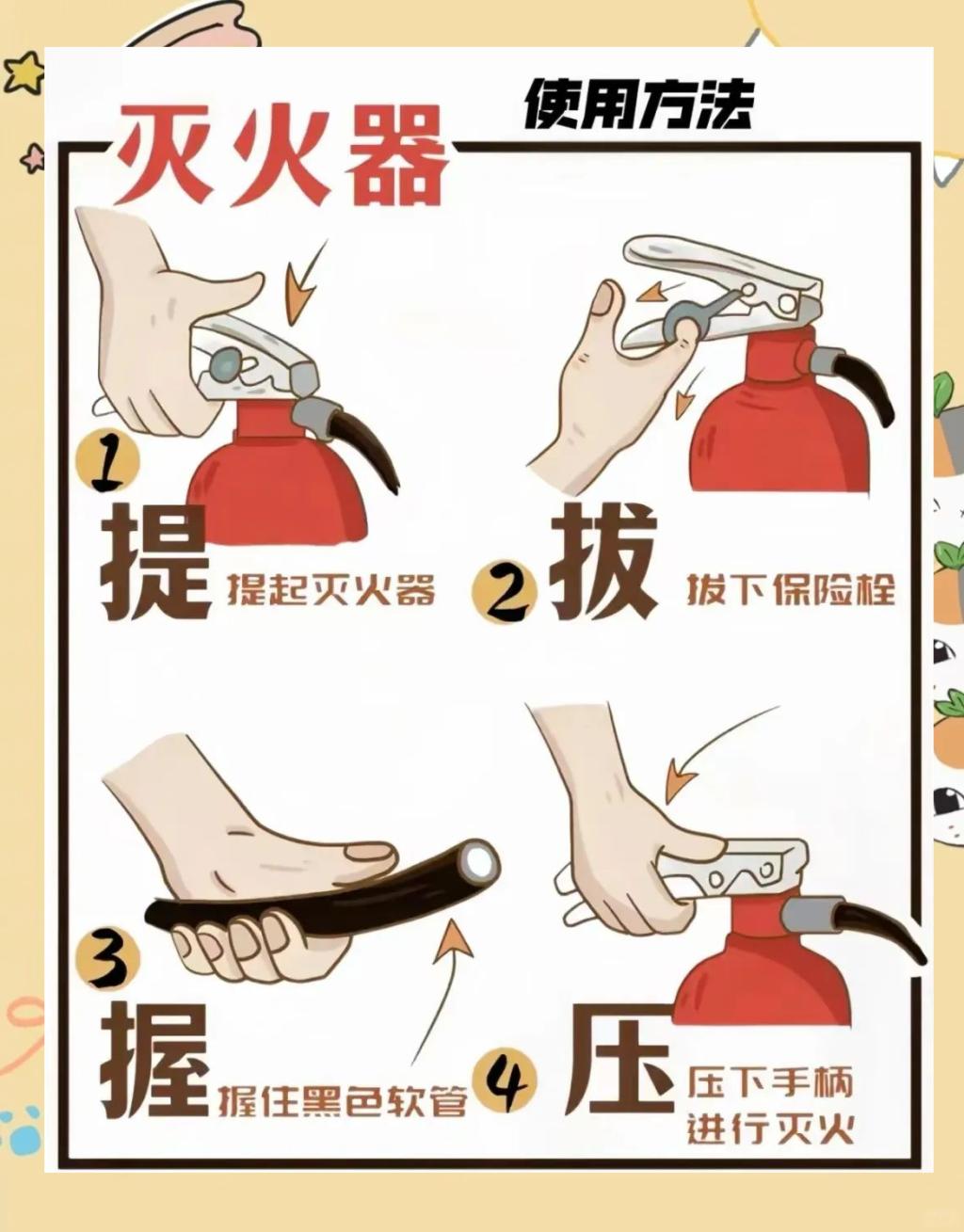 灭火器 使用方法

1 提 提起灭火器

2 拔 拔下保险栓

3 握 握住黑色软管

4 压 压下手柄 进行灭火